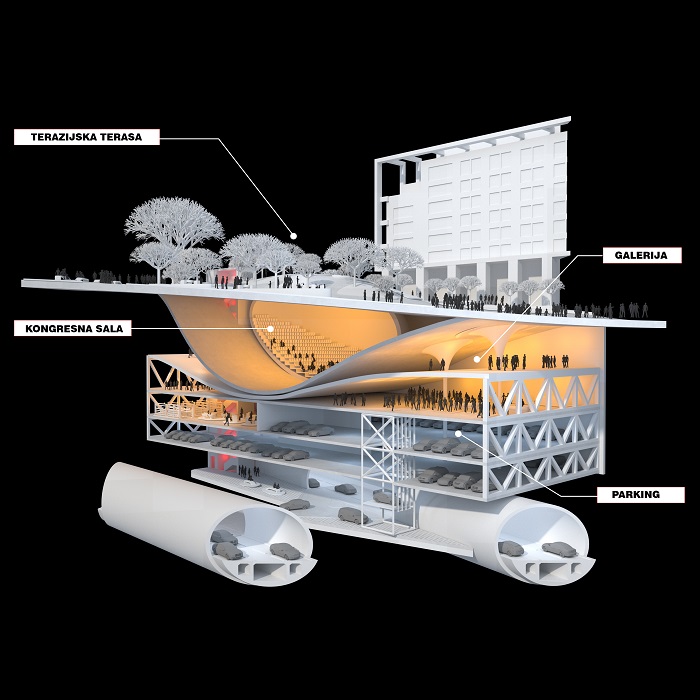 TERAZIJSKA TERASA

GALERIJA

KONGRESNA SALA

PARKING