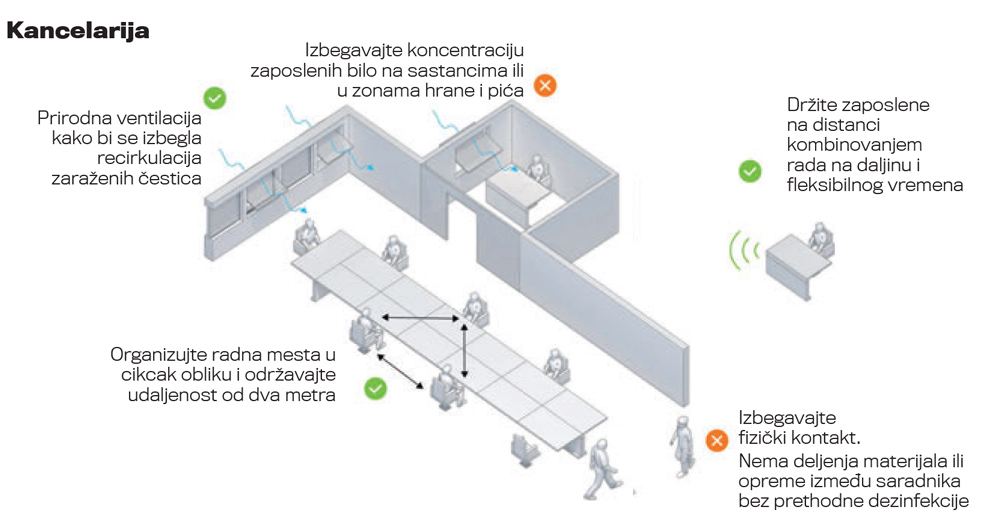 Kancelarija

Izbegavajte koncentraciju zaposlenih bilo na sastancima ili u zonama hrane i pića

Prirodna ventilacija kako bi se izbegla recirkulacija zaraženih čestica

Držite zaposlene na distanci kombinovanjem rada na daljinu i fleksibilnog vremena

Organizujte radna mesta u cikcak obliku i održavajte udaljenost od dva metra

Izbegavajte fizički kontakt.
Nema deljenja materijala ili opreme između saradnika bez prethodne dezinfekcije