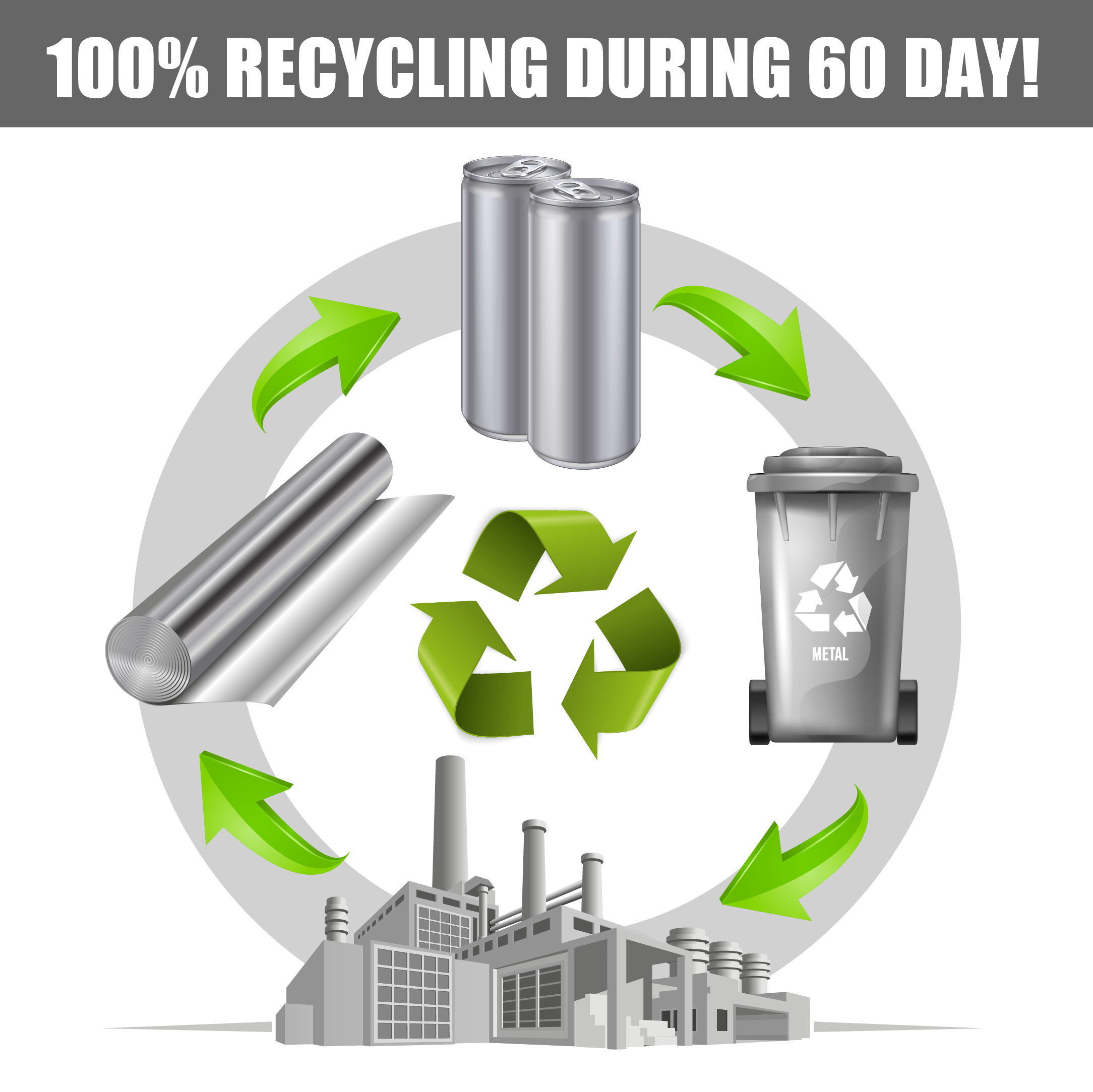 100% RECYCLING DURING 60 DAY!

METAL