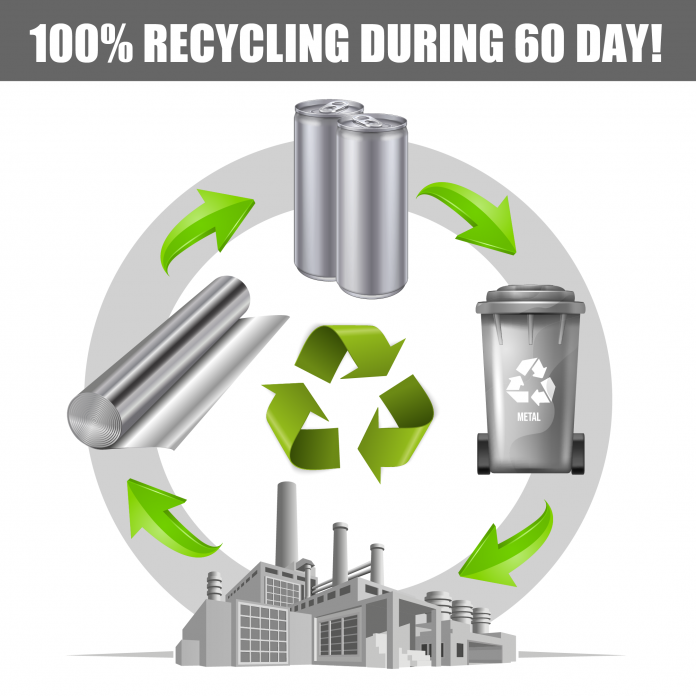 100% RECYCLING DURING 60 DAY!

METAL